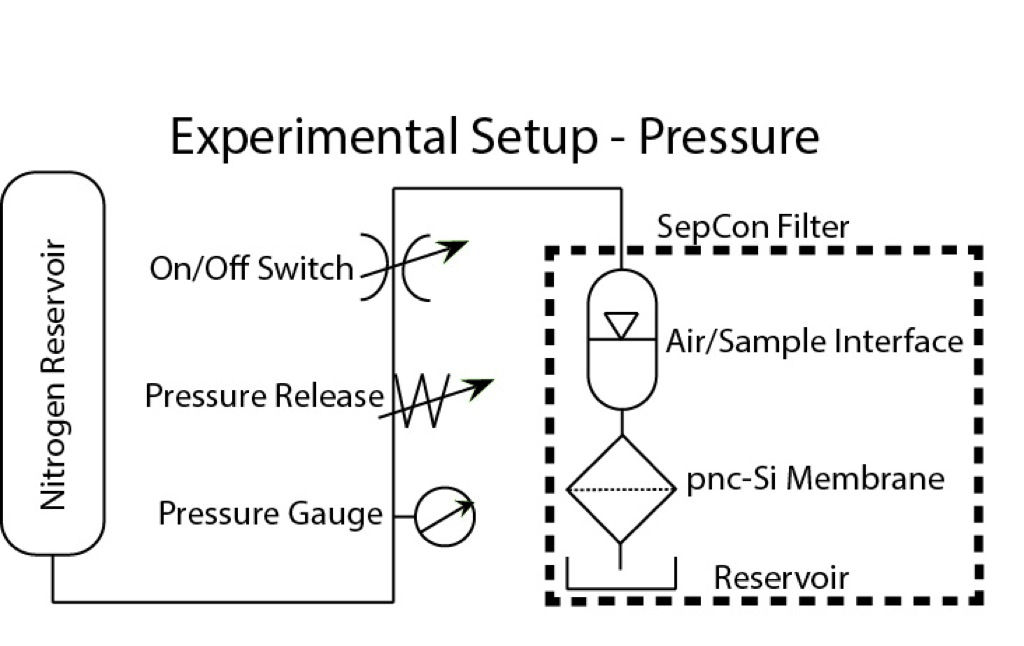 Experimental Setup - Pressure

Nitrogen Reservoir

On/Off Switch

Pressure Release

Pressure Gauge

SepCon Filter

Air/Sample Interface

pnc-Si Membrane

Reservoir